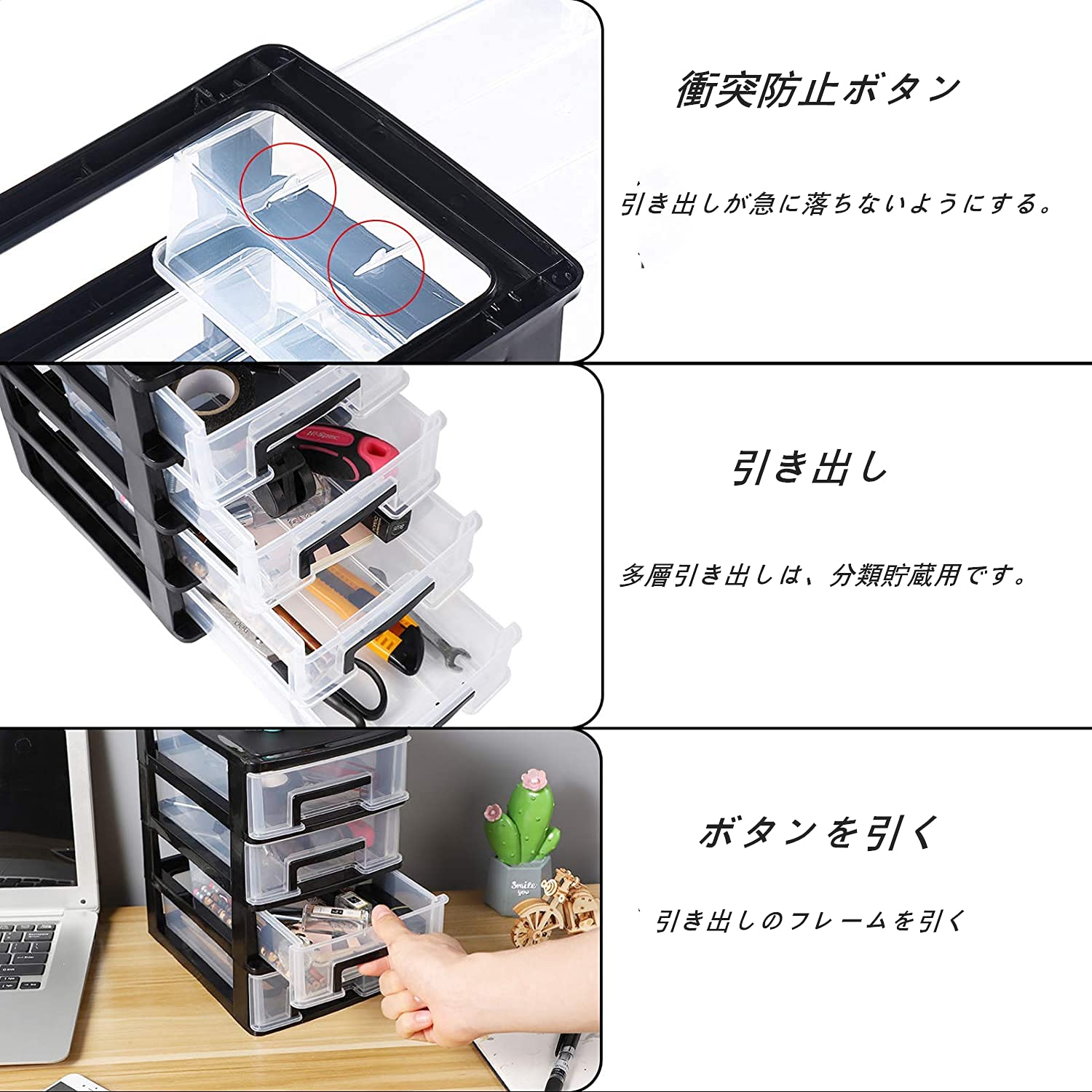 衝突防止ボタン

引き出しが急に落ちないようにする。

引き出し

多層引き出しは、分類貯蔵用です。

ボタンを引く

引き出しのフレームを引く